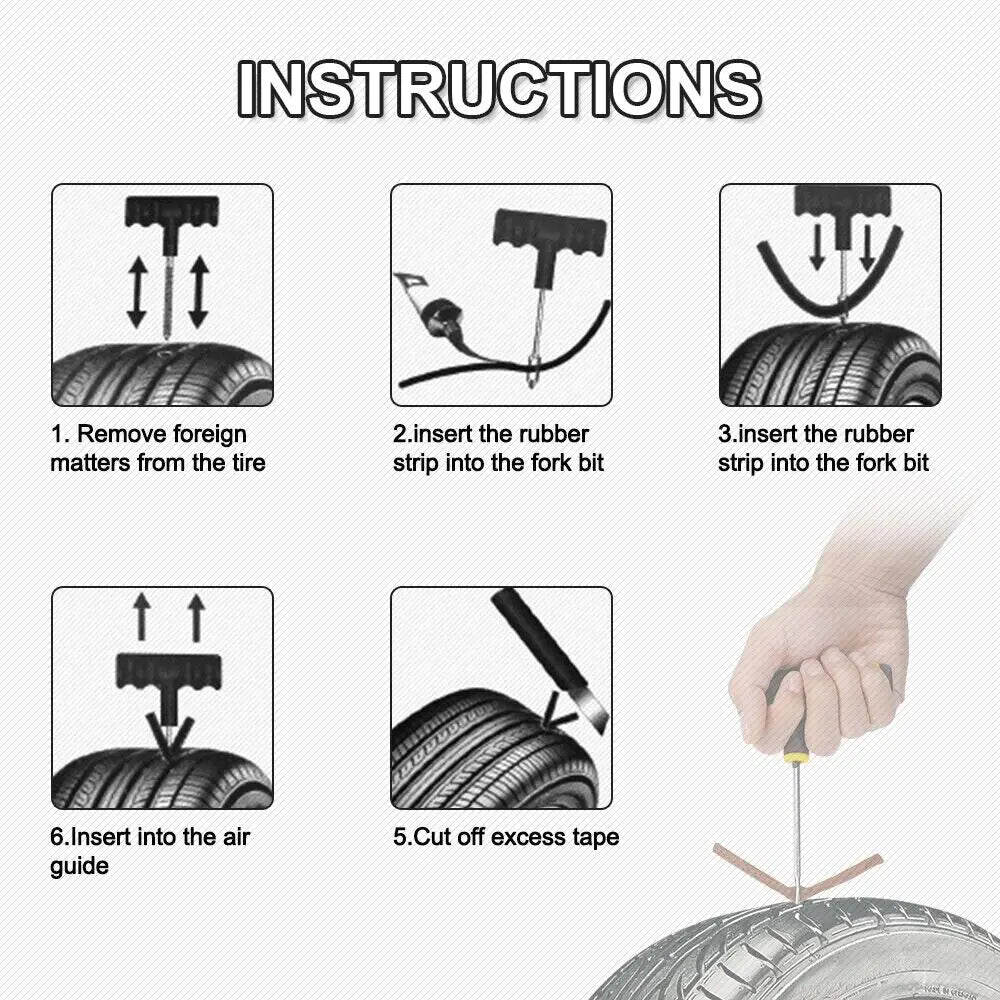 INSTRUCTIONS

1. Remove foreign matters from the tire

2.insert the rubber strip into the fork bit

3.insert the rubber strip into the fork bit

6.Insert into the air guide

5.Cut off excess tape