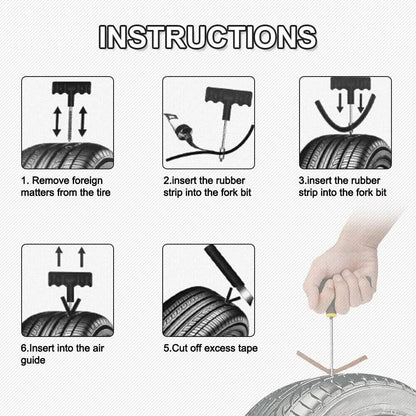 INSTRUCTIONS

1. Remove foreign matters from the tire

2.insert the rubber strip into the fork bit

3.insert the rubber strip into the fork bit

6.Insert into the air guide

5.Cut off excess tape